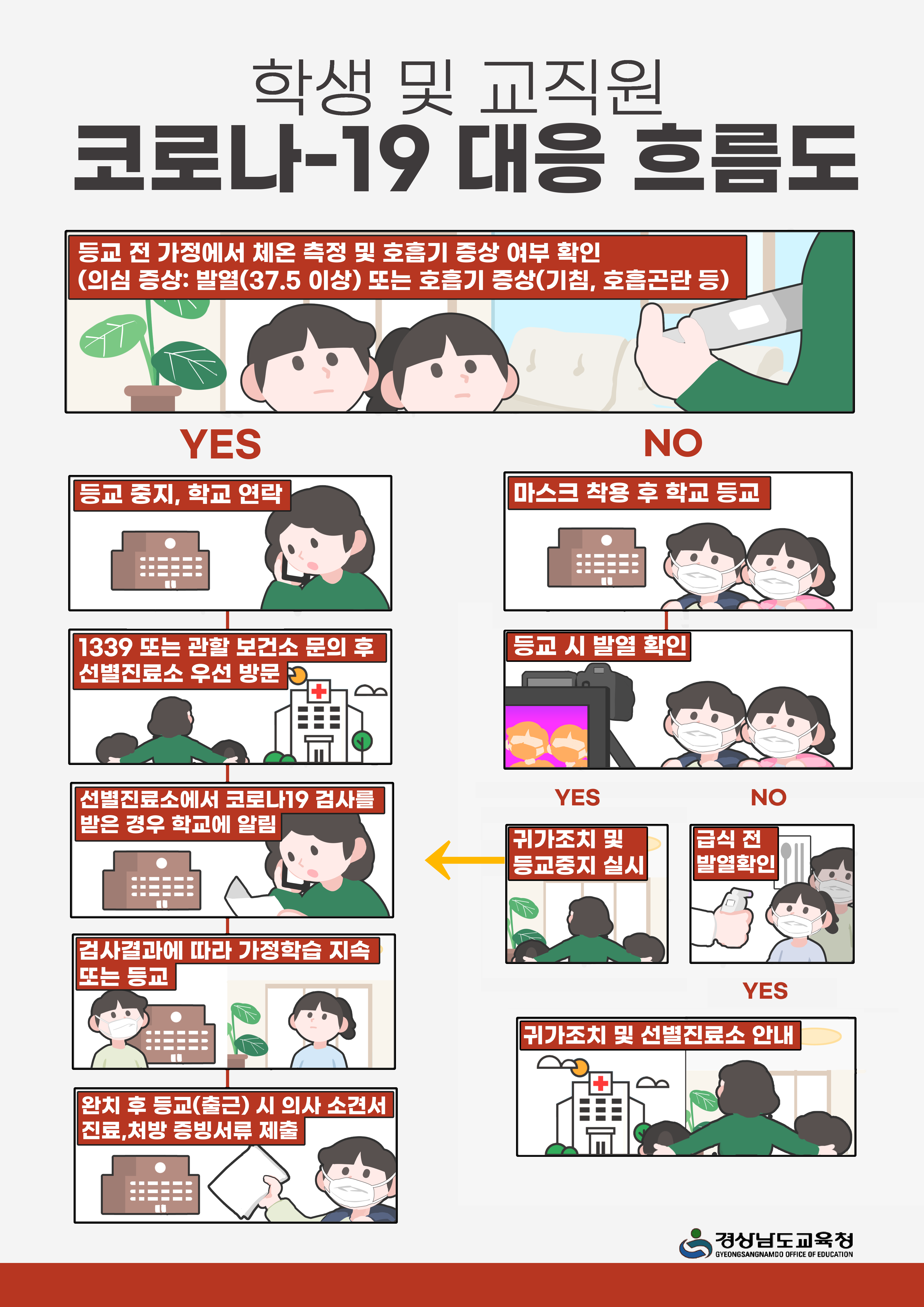 학생 및 교직원
코로나-19 대응 흐름도

등교 전 가정에서 체온 측정 및 호흡기 증상 여부 확인
(의심 증상: 발열(37.5 이상) 또는 호흡기 증상(기침, 호흡곤란 등)

YES

등교 중지, 학교 연락

1339 또는 관할 보건소 문의 후 선별진료소 우선 방문

선별진료소에서 코로나19 검사를 받은 경우 학교에 알림

검사결과에 따라 가정학습 지속 또는 등교

완치 후 등교(출근) 시 의사 소견서 진료,처방 증빙서류 제출

NO

마스크 착용 후 학교 등교

등교 시 발열 확인

YES

귀가조치 및 등교중지 실시

NO

급식 전 발열확인

YES

귀가조치 및 선별진료소 안내

경상남도교육청
GYEONGSANGNAMDO OFFICE OF EDUCATION